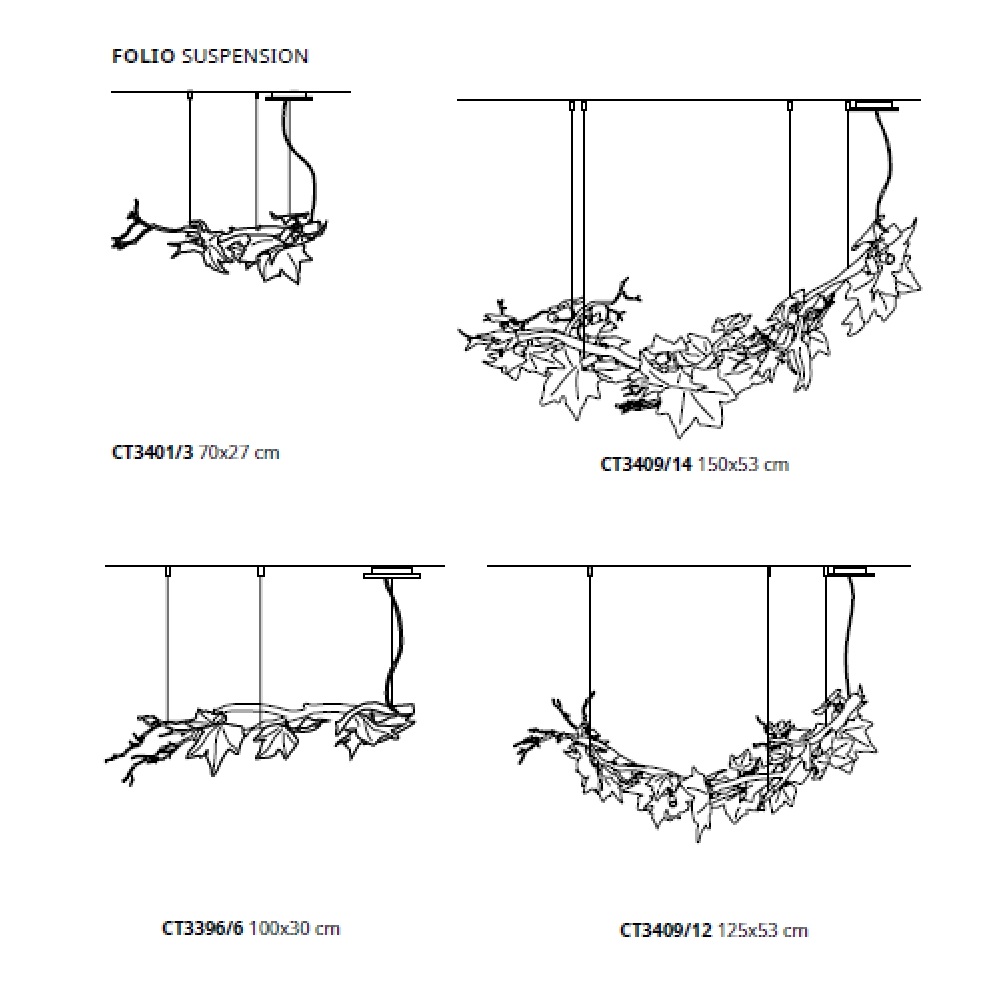 FOLIO SUSPENSION

CT3401/3 70x27 cm

CT3409/14 150x53 cm

CT3396/6 100x30 cm

CT3409/12 125x53 cm