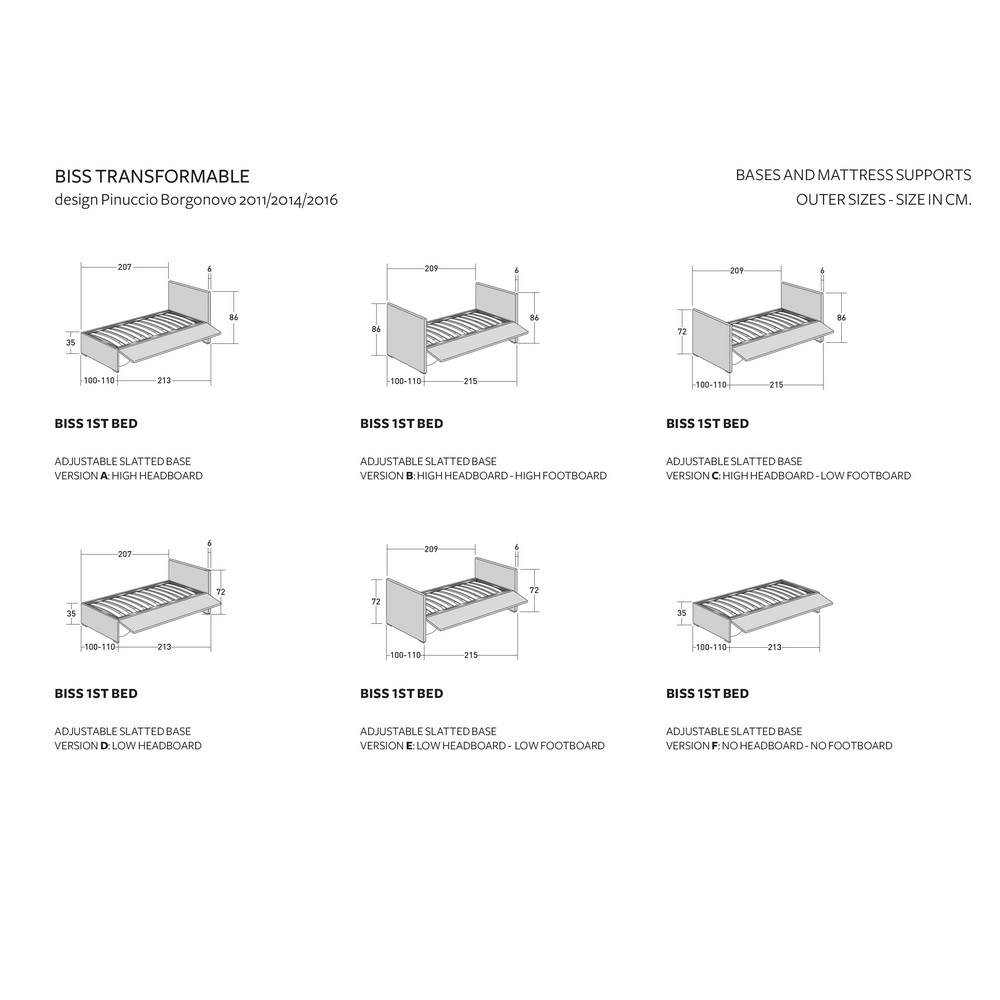 BISS TRANSFORMABLE
design Pinuccio Borgonovo 2011/2014/2016

BASES AND MATTRESS SUPPORTS
OUTER SIZES - SIZE IN CM.

207
6
86
35
100-110
213

BISS 1ST BED

ADJUSTABLE SLATTED BASE
VERSION A: HIGH HEADBOARD

209
6
86
86
100-110
215

BISS 1ST BED

ADJUSTABLE SLATTED BASE
VERSION B: HIGH HEADBOARD - HIGH FOOTBOARD

209
6
72
86
100-110
215

BISS 1ST BED

ADJUSTABLE SLATTED BASE
VERSION C: HIGH HEADBOARD - LOW FOOTBOARD

207
6
72
35
100-110
213

BISS 1ST BED

ADJUSTABLE SLATTED BASE
VERSION D: LOW HEADBOARD

209
6
72
72
100-110
215

BISS 1ST BED

ADJUSTABLE SLATTED BASE
VERSION E: LOW HEADBOARD - LOW FOOTBOARD

35
100-110
213

BISS 1ST BED

ADJUSTABLE SLATTED BASE
VERSION F: NO HEADBOARD - NO FOOTBOARD